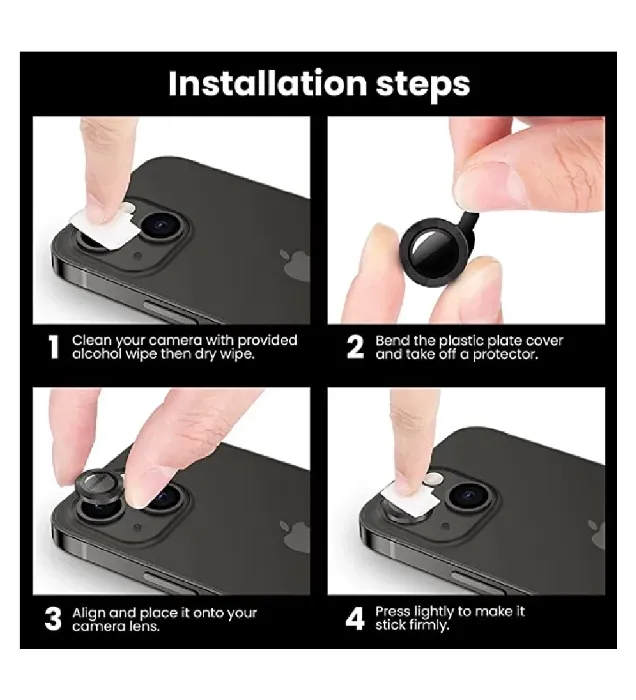 Installation steps

1 Clean your camera with provided alcohol wipe then dry wipe.

2 Bend the plastic plate cover and take off a protector.

3 Align and place it onto your camera lens.

4 Press lightly to make it stick firmly.